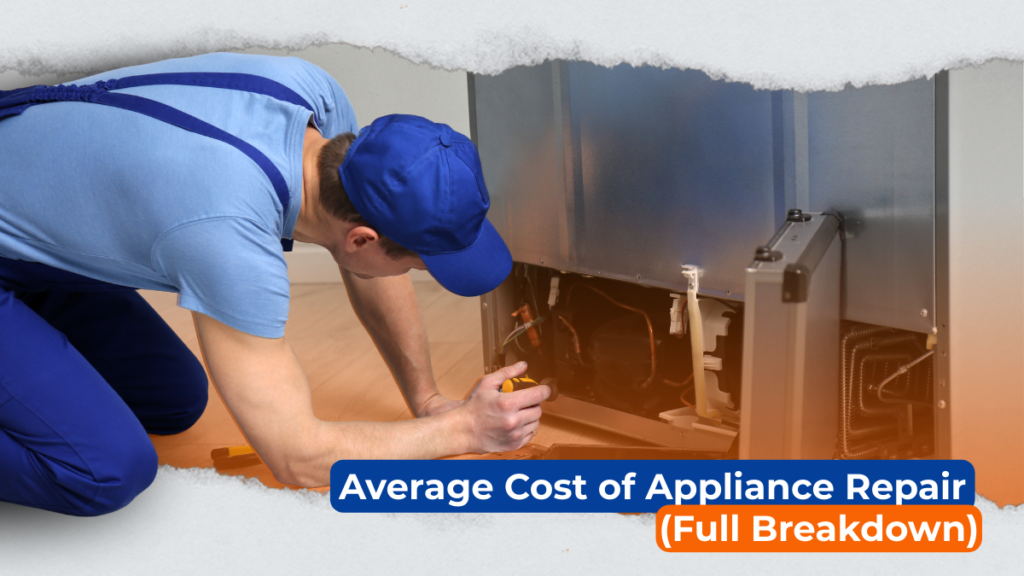 Average Cost of Appliance Repair
(Full Breakdown)